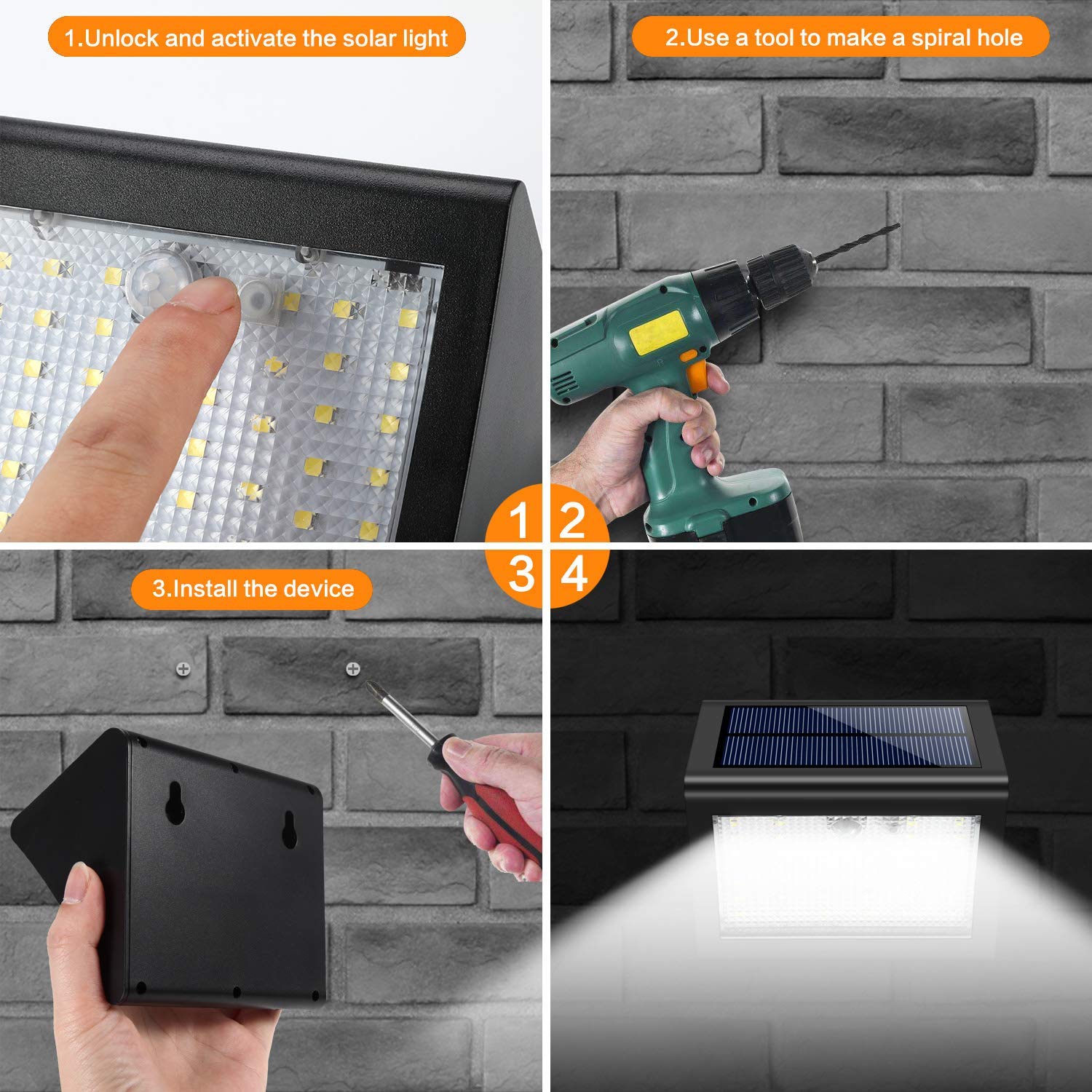 1.Unlock and activate the solar light

2.Use a tool to make a spiral hole

1 2
3 4

3.Install the device