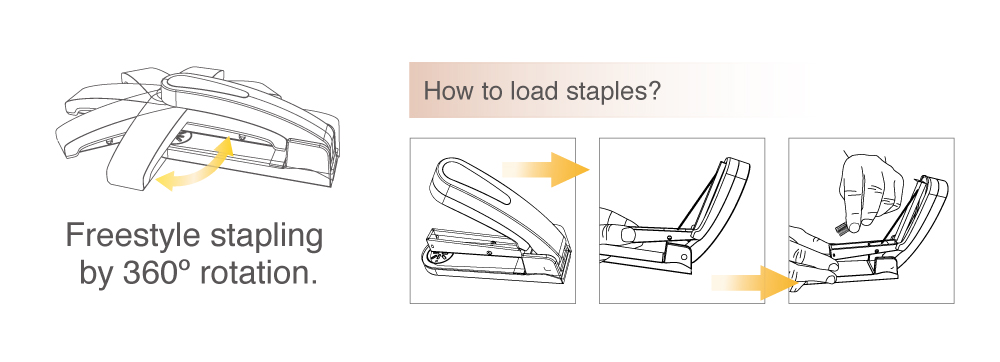 Freestyle stapling by 360º rotation.

How to load staples?