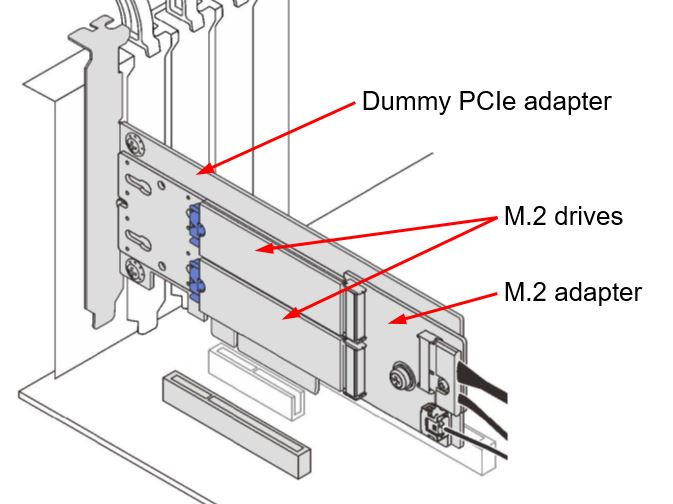 Dummy PCIe adapter

M.2 drives

M.2 adapter