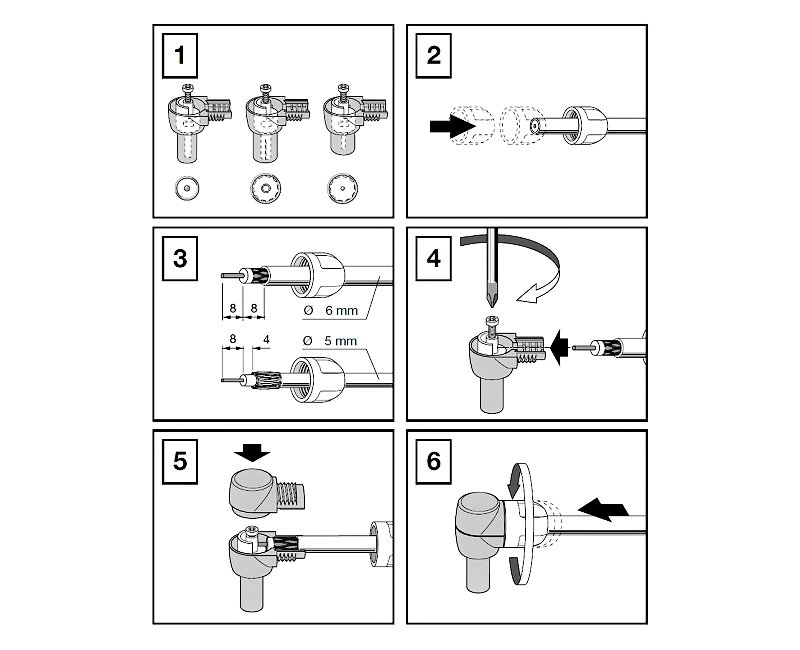 1

2

3

8 8

Ø 6 mm

8 4

Ø 5 mm

4

5

6