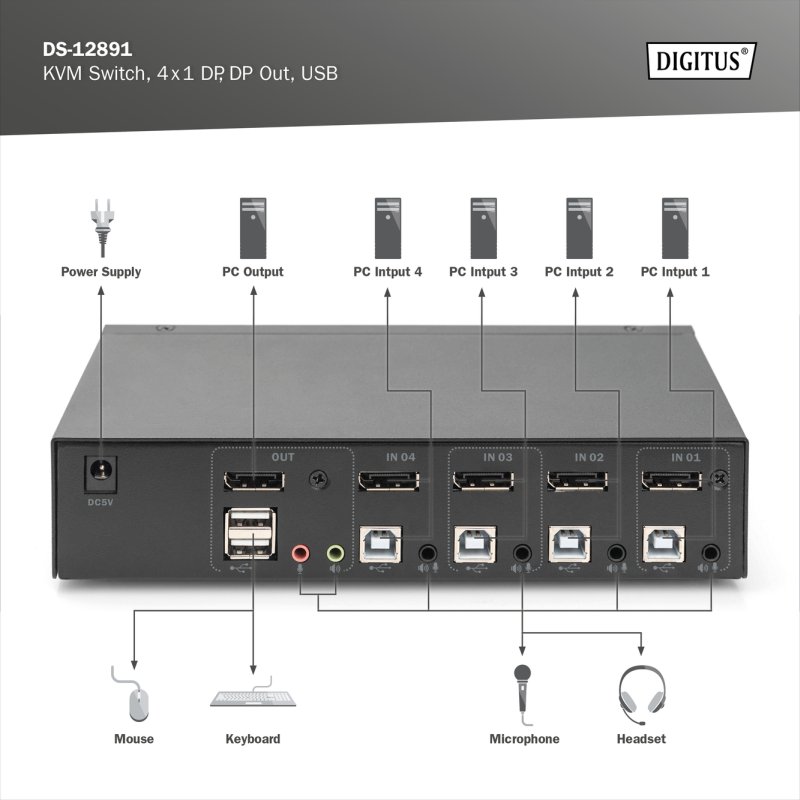 DS-12891
KVM Switch, 4x1 DP, DP Out, USB

DIGITUS®

Power Supply
PC Output
PC Intput 4
PC Intput 3
PC Intput 2
PC Intput 1

DC5V
OUT
IN 04
IN 03
IN 02
IN 01

Mouse
Keyboard
Microphone
Headset