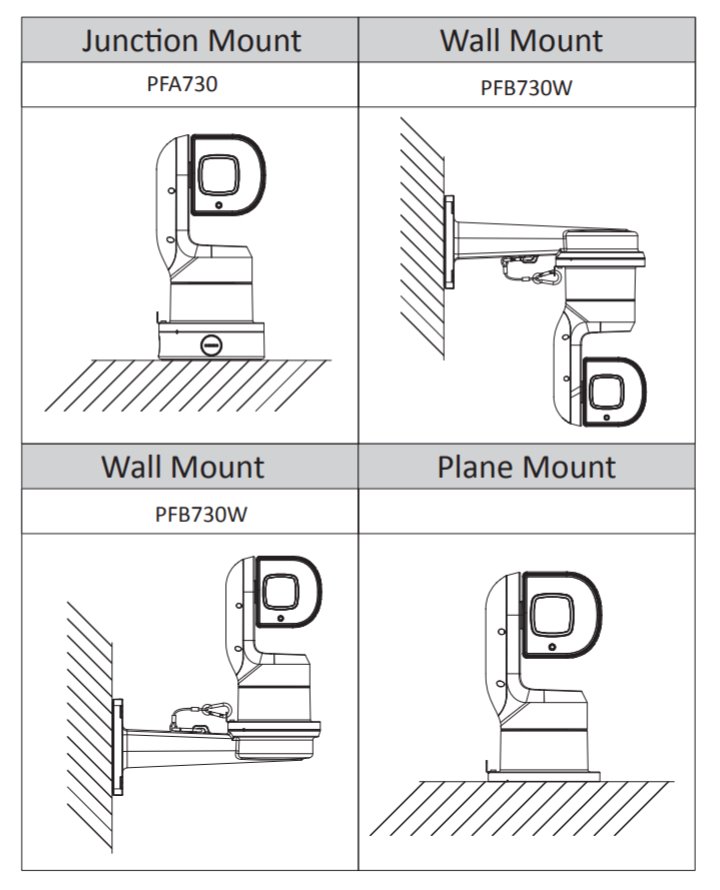 | Junction Mount | Wall Mount |
|---|---|
| PFA730 | PFB730W |
| | |
| Wall Mount | Plane Mount |
| PFB730W | |
| | |