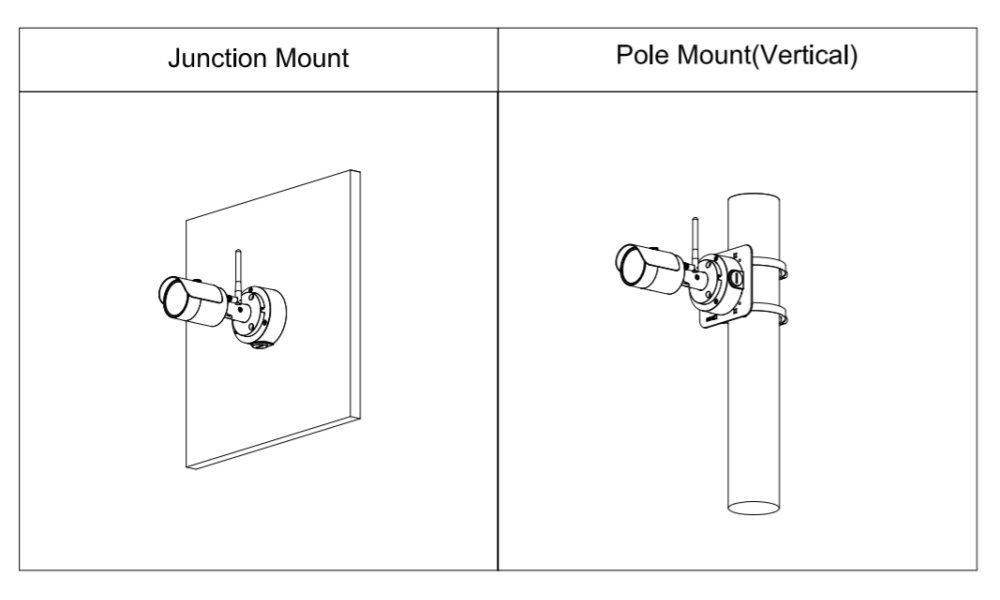 | Junction Mount | Pole Mount(Vertical) |
|---|---|
| | |