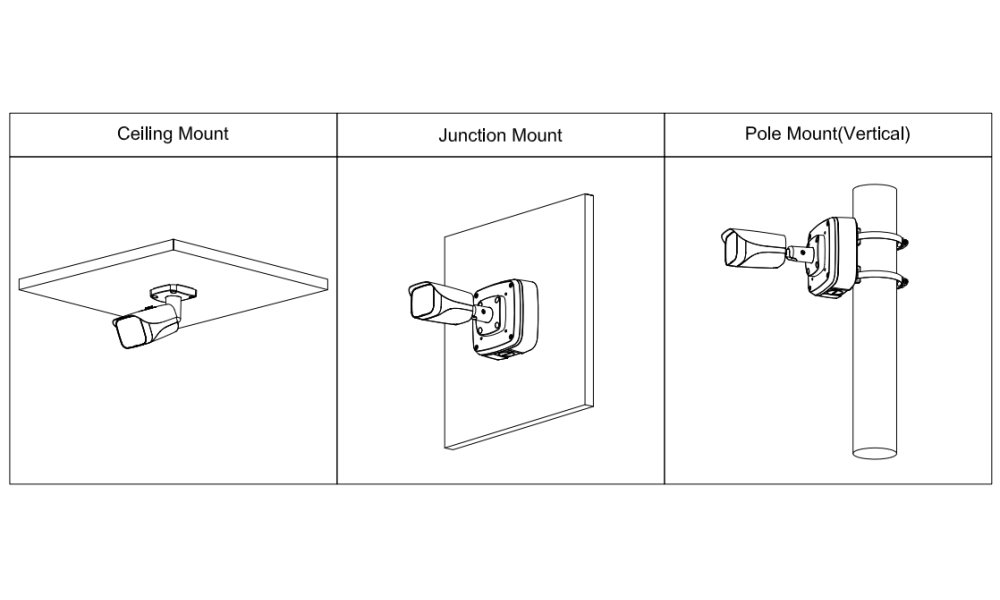 | Ceiling Mount | Junction Mount | Pole Mount(Vertical) |
|---|---|---|
| | | |