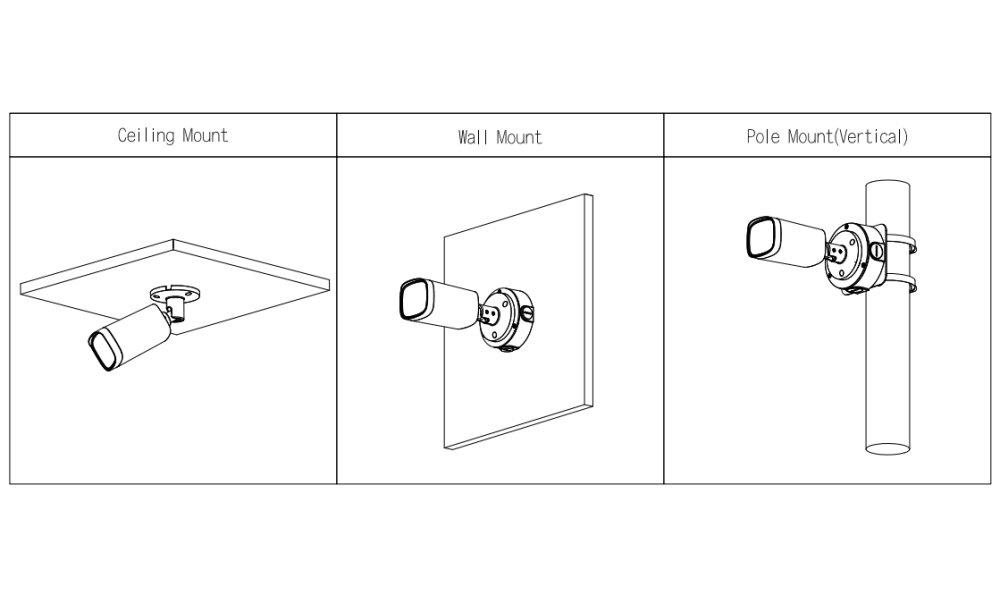 | Ceiling Mount | Wall Mount | Pole Mount(Vertical) |
|---|---|---|
| | | |