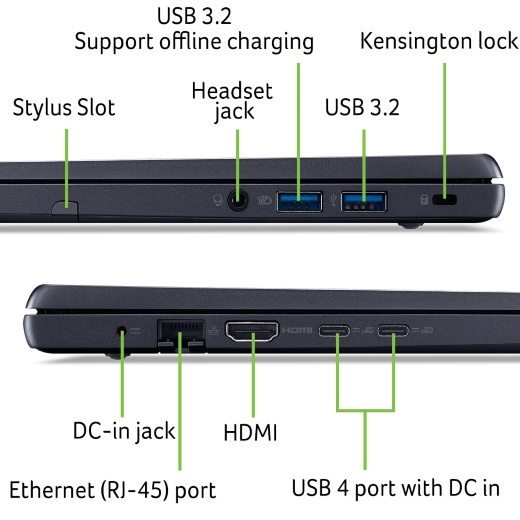 USB 3.2
Support offline charging

Kensington lock

Stylus Slot

Headset jack

USB 3.2

HDMI

DC-in jack

HDMI

Ethernet (RJ-45) port

USB 4 port with DC in